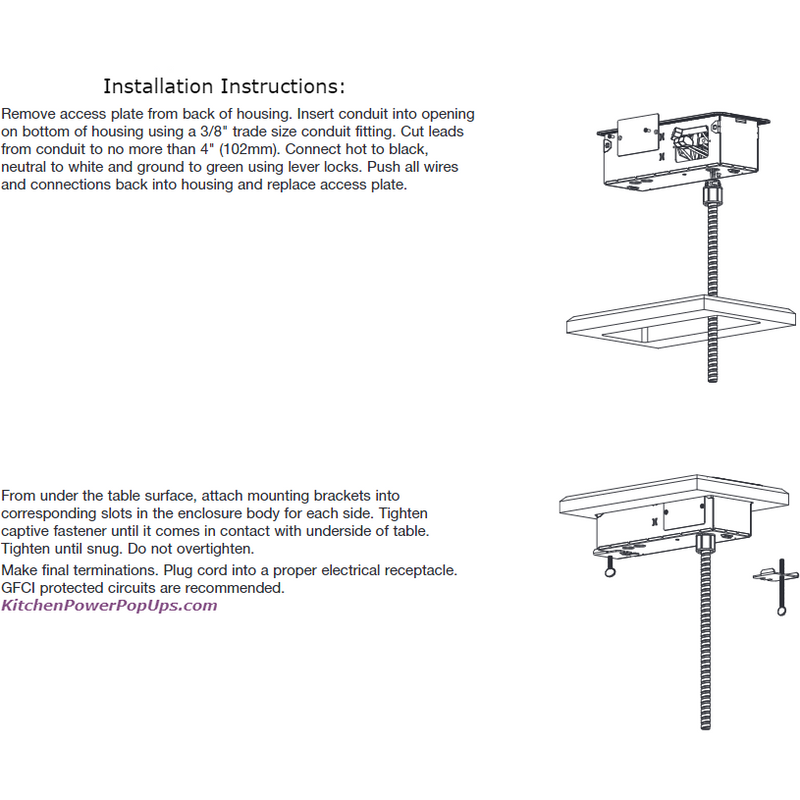 Installation Instructions:

Remove access plate from back of housing. Insert conduit into opening on bottom of housing using a 3/8" trade size conduit fitting. Cut leads from conduit to no more than 4" (102mm). Connect hot to black, neutral to white and ground to green using lever locks. Push all wires and connections back into housing and replace access plate.

From under the table surface, attach mounting brackets into corresponding slots in the enclosure body for each side. Tighten captive fastener until it comes in contact with underside of table. Tighten until snug. Do not overtighten.

Make final terminations. Plug cord into a proper electrical receptacle. GFCI protected circuits are recommended.

KitchenPowerPopUps.com