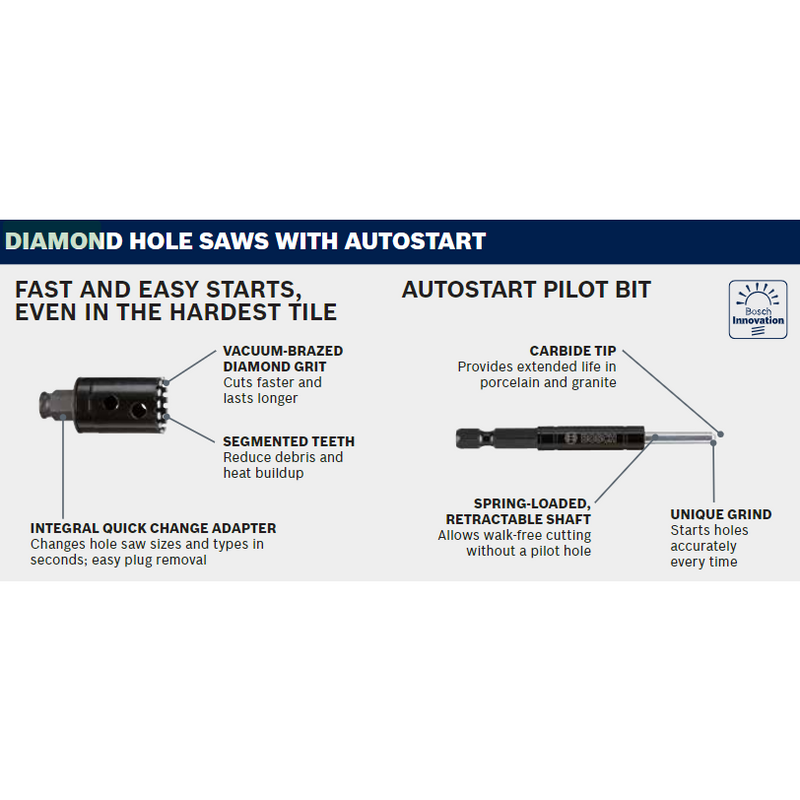 DIAMOND HOLE SAWS WITH AUTOSTART

FAST AND EASY STARTS, EVEN IN THE HARDEST TILE

VACUUM-BRAZED DIAMOND GRIT
Cuts faster and lasts longer

SEGMENTED TEETH
Reduce debris and heat buildup

INTEGRAL QUICK CHANGE ADAPTER
Changes hole saw sizes and types in seconds; easy plug removal

AUTOSTART PILOT BIT

Bosch Innovation

CARBIDE TIP
Provides extended life in porcelain and granite

BOSCH

SPRING-LOADED, RETRACTABLE SHAFT
Allows walk-free cutting without a pilot hole

UNIQUE GRIND
Starts holes accurately every time