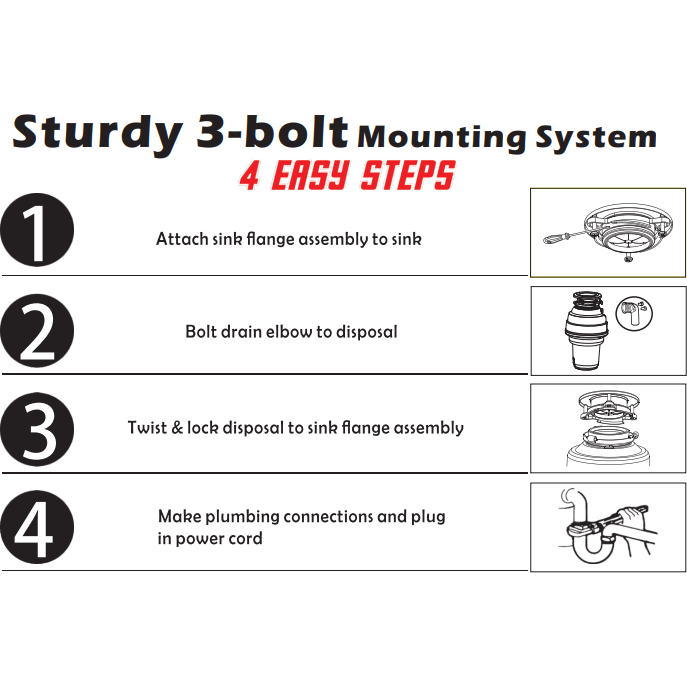 Sturdy 3-bolt Mounting System
4 EASY STEPS

1 Attach sink flange assembly to sink

2 Bolt drain elbow to disposal

3 Twist & lock disposal to sink flange assembly

4 Make plumbing connections and plug in power cord